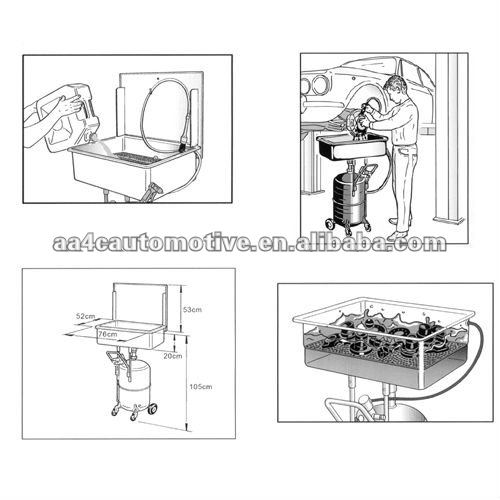 aa4cautomotive.en.alibaba.com

52cm
76cm
53cm
20cm
105cm