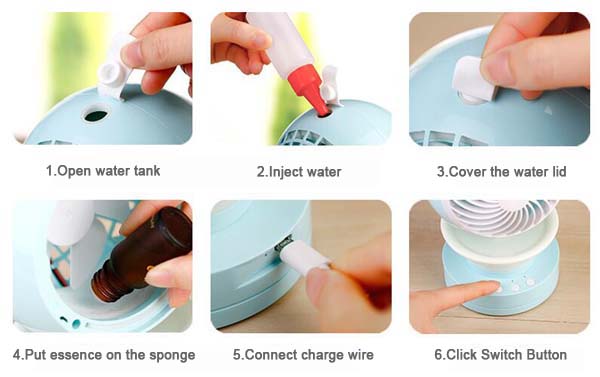 1.Open water tank

2.Inject water

3.Cover the water lid

4.Put essence on the sponge

5.Connect charge wire

6.Click Switch Button