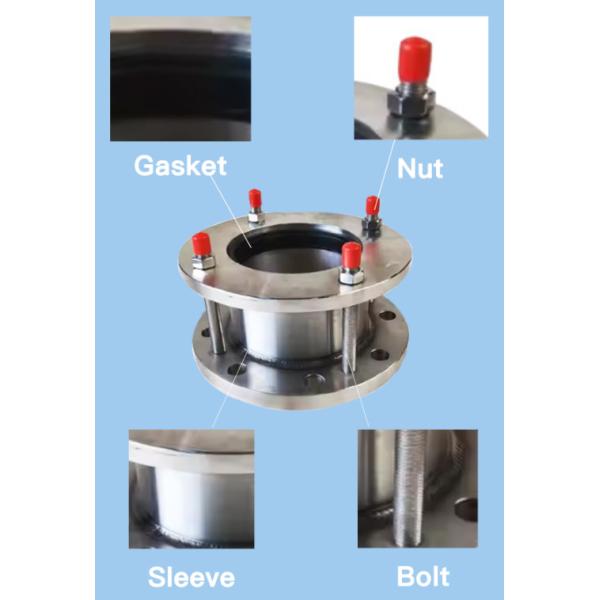 Gasket

Nut

Sleeve

Bolt