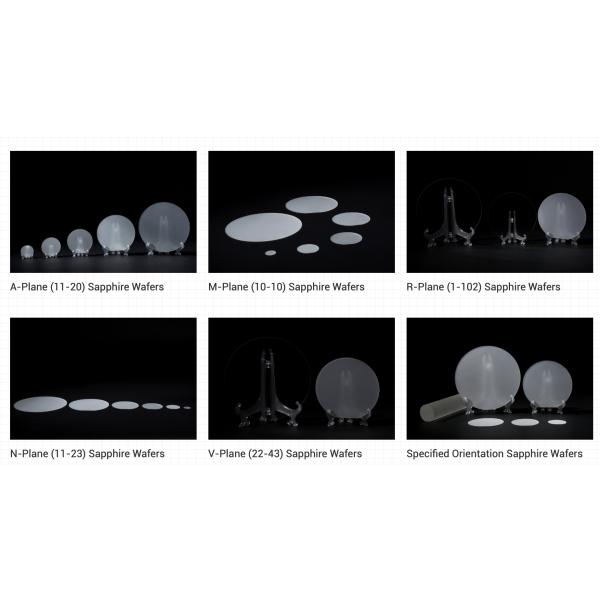 A-Plane (11-20) Sapphire Wafers

M-Plane (10-10) Sapphire Wafers

R-Plane (1-102) Sapphire Wafers

N-Plane (11-23) Sapphire Wafers

V-Plane (22-43) Sapphire Wafers

Specified Orientation Sapphire Wafers