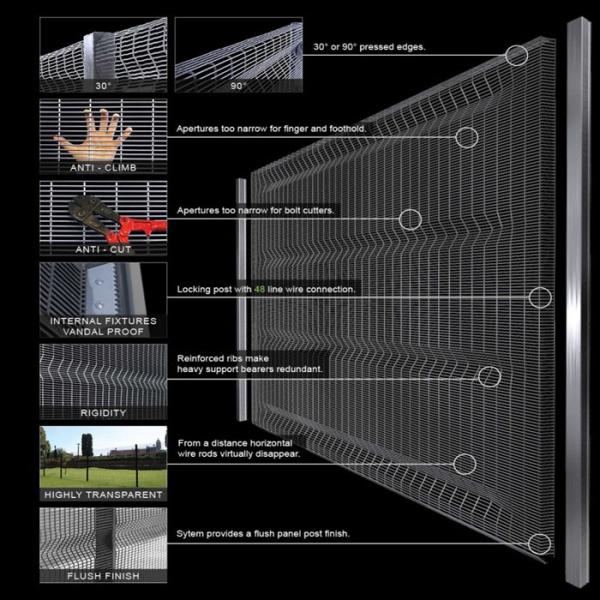 30°

90°

30° or 90° pressed edges.

ANTI - CLIMB

Apertures too narrow for finger and foothold.

ANTI - CUT

Apertures too narrow for bolt cutters.

INTERNAL FIXTURES VANDAL PROOF

Locking post with 48 line wire connection.

RIGIDITY

Reinforced ribs make heavy support bearers redundant.

HIGHLY TRANSPARENT

From a distance horizontal wire rods virtually disappear.

FLUSH FINISH

Sytem provides a flush panel post finish.