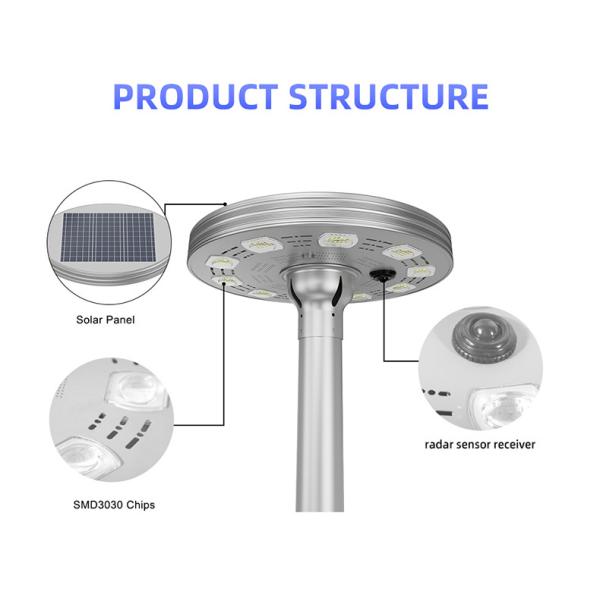 PRODUCT STRUCTURE

Solar Panel

radar sensor receiver

SMD3030 Chips