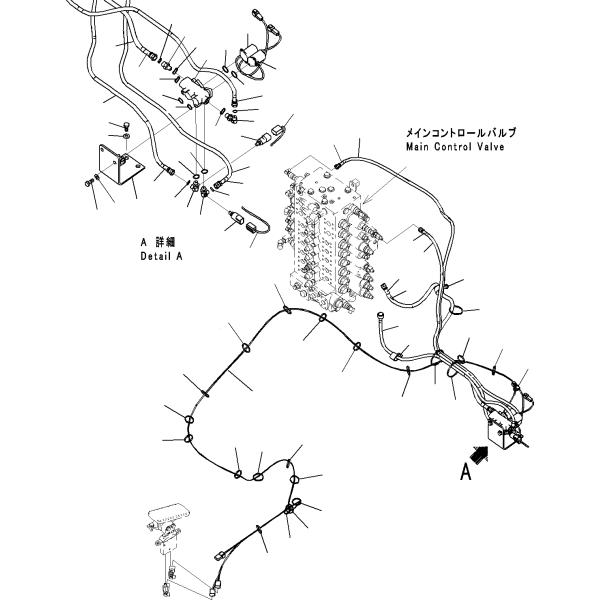 メインコントロールバルブ
Main Control Valve

A 詳細
Detail A

A