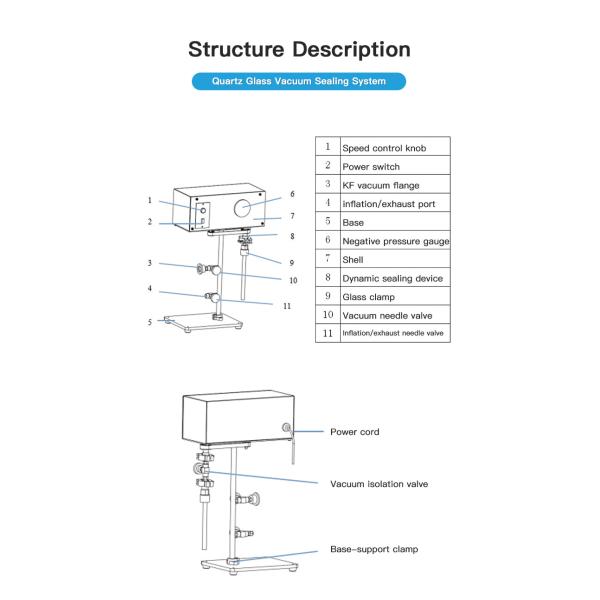 Structure Description

Quartz Glass Vacuum Sealing System

1
2
3
4
5
6
7
8
9
10
11

| 1 | Speed control knob |
|---|---|
| 2 | Power switch |
| 3 | KF vacuum flange |
| 4 | inflation/exhaust port |
| 5 | Base |
| 6 | Negative pressure gauge |
| 7 | Shell |
| 8 | Dynamic sealing device |
| 9 | Glass clamp |
| 10 | Vacuum needle valve |
| 11 | Inflation/exhaust needle valve |

Power cord

Vacuum isolation valve

Base-support clamp