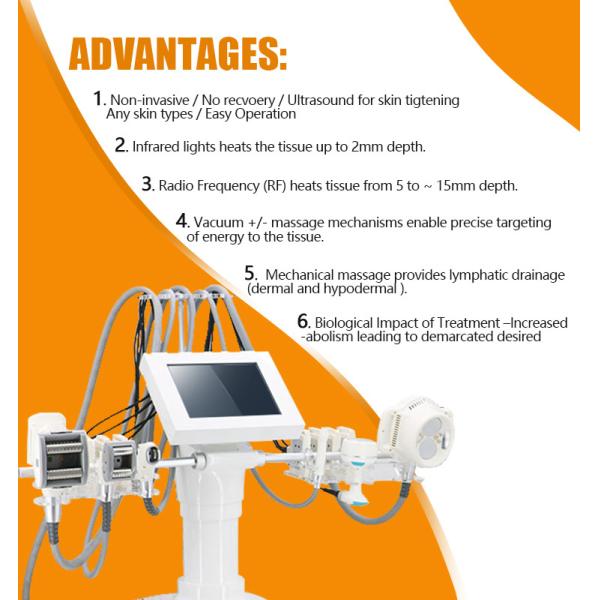 ADVANTAGES:

1. Non-invasive / No recvoery / Ultrasound for skin tigtening Any skin types / Easy Operation

2. Infrared lights heats the tissue up to 2mm depth.

3. Radio Frequency (RF) heats tissue from 5 to ~ 15mm depth.

4. Vacuum +/- massage mechanisms enable precise targeting of energy to the tissue.

5. Mechanical massage provides lymphatic drainage (dermal and hypodermal ).

6. Biological Impact of Treatment –Increased -abolism leading to demarcated desired