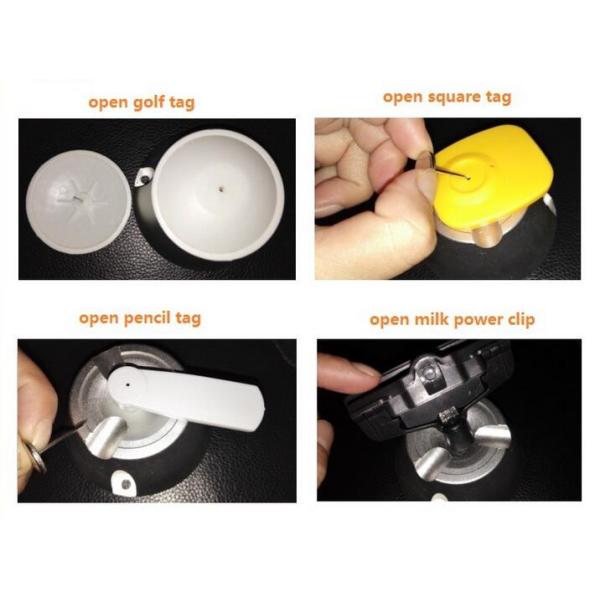 open golf tag

open square tag

open pencil tag

open milk power clip