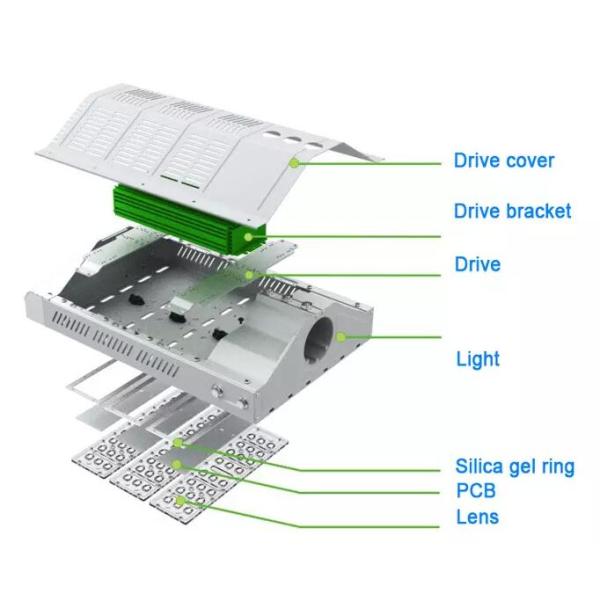 Drive cover
Drive bracket
Drive
Light
Silica gel ring
PCB
Lens