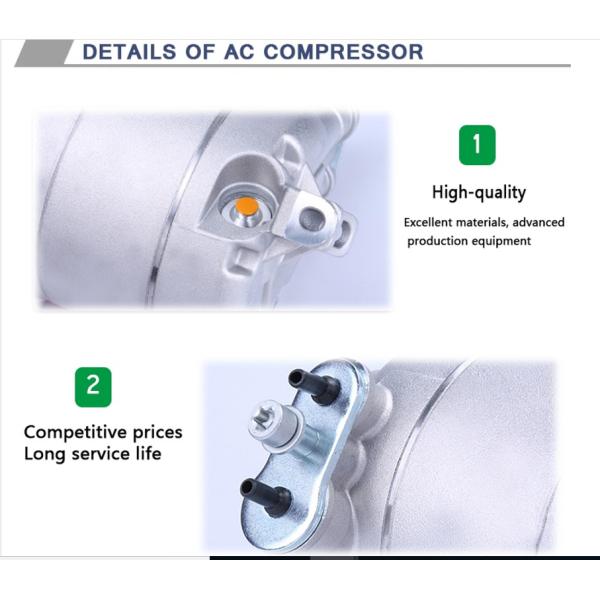 DETAILS OF AC COMPRESSOR

1

High-quality

Excellent materials, advanced production equipment

2

Competitive prices
Long service life