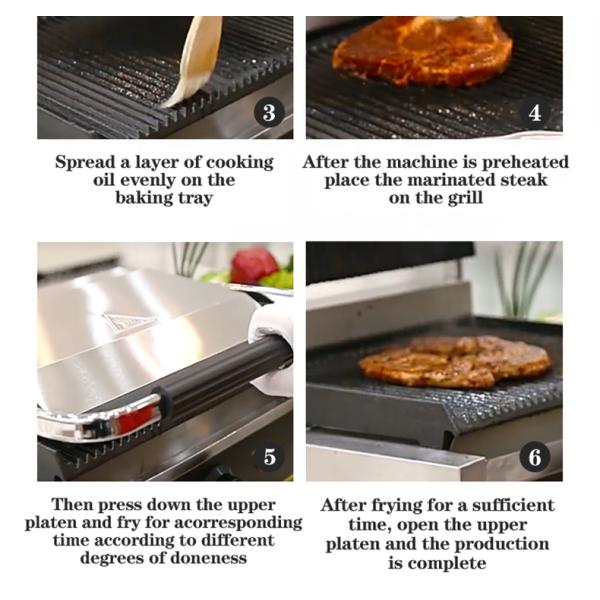 3

Spread a layer of cooking oil evenly on the baking tray

4

After the machine is preheated place the marinated steak on the grill

5

Then press down the upper platen and fry for acorresponding time according to different degrees of doneness

6

After frying for a sufficient time, open the upper platen and the production is complete