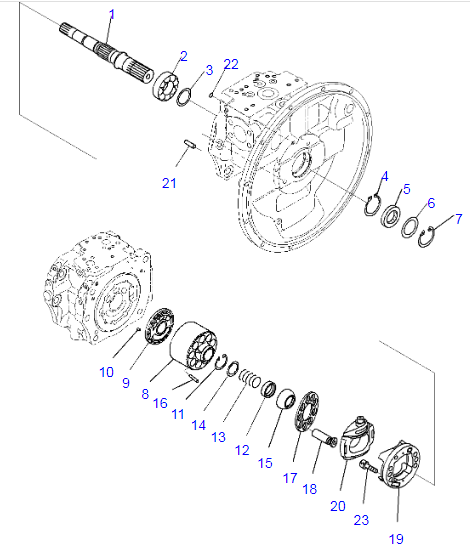 1
2
3
22
21
4
5
6
7
10
9
8
16
11
14
13
12
15
17
18
20
23
19