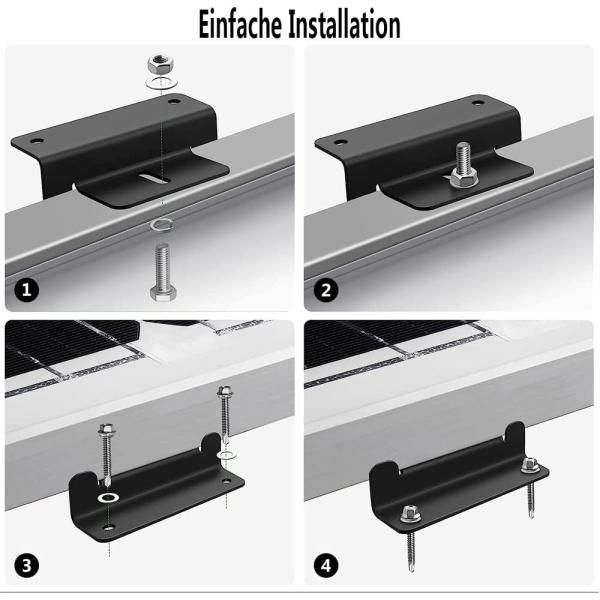 Einfache Installation

1

2

3

4