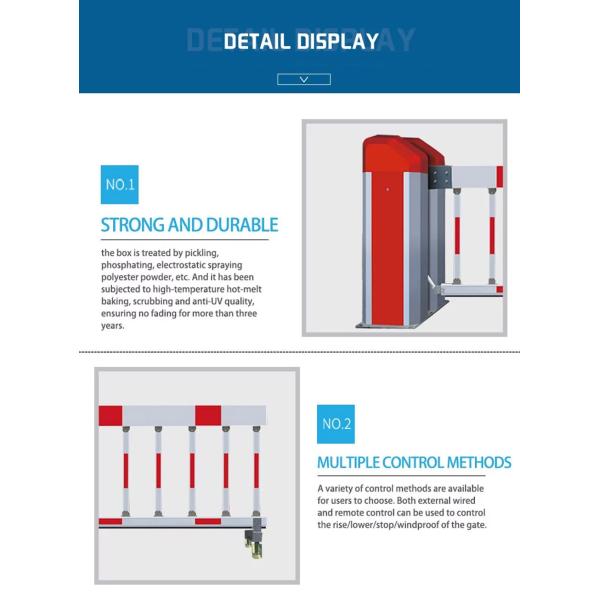 DETAIL DISPLAY

NO.1

STRONG AND DURABLE

the box is treated by pickling, phosphating, electrostatic spraying polyester powder, etc. And it has been subjected to high-temperature hot-melt baking, scrubbing and anti-UV quality, ensuring no fading for more than three years.

NO.2

MULTIPLE CONTROL METHODS

A variety of control methods are available for users to choose. Both external wired and remote control can be used to control the rise/lower/stop/windproof of the gate.