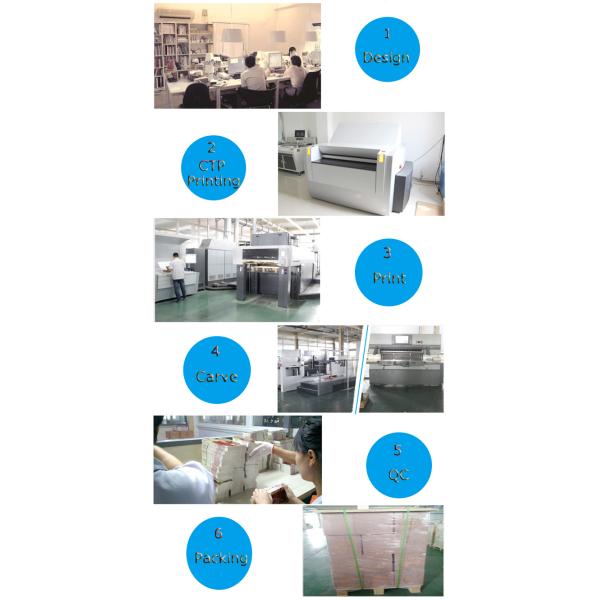 1
Design

2
CTP
Printing

3
Print

4
Carve

5
QC

6
Packing