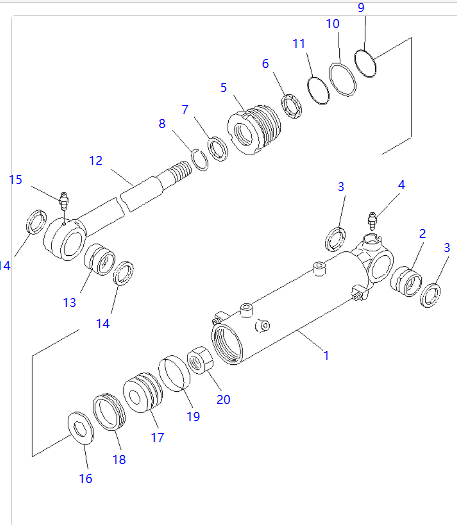 9
10
11
6
5
7
8
12
15
3
4
2
3
14
13
14
1
20
19
17
18
16