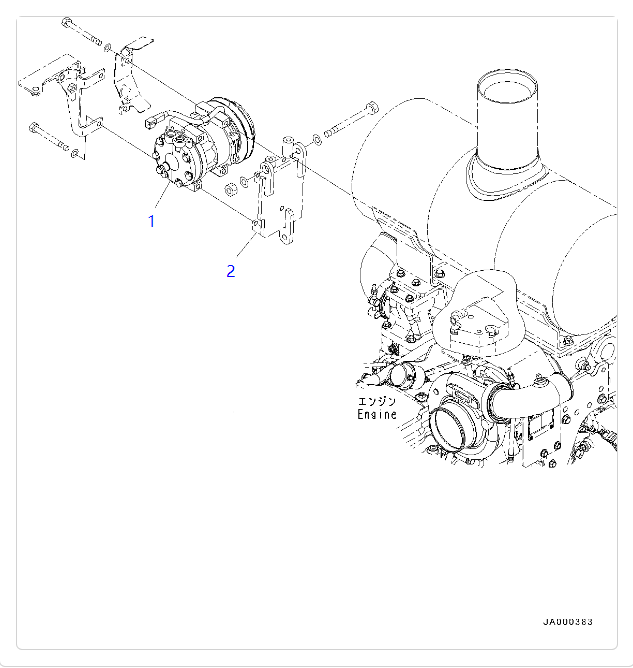 1
2
エンジン
Engine
JA000383