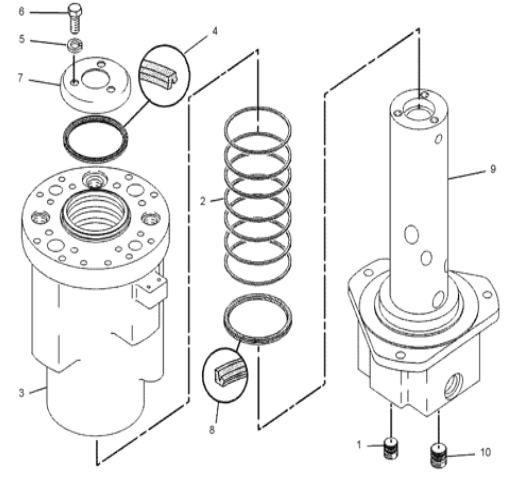 6
5
4
7
2
9
3
8
1
10