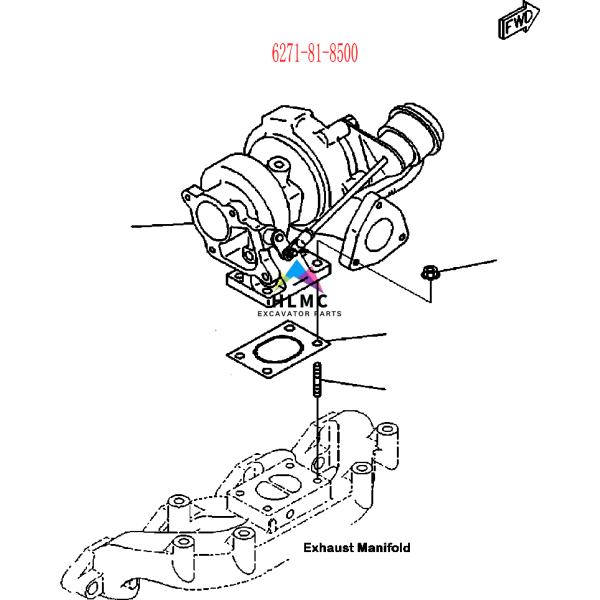 FWD

6271-81-8500

HLMC
EXCAVATOR PARTS

Exhaust Manifold