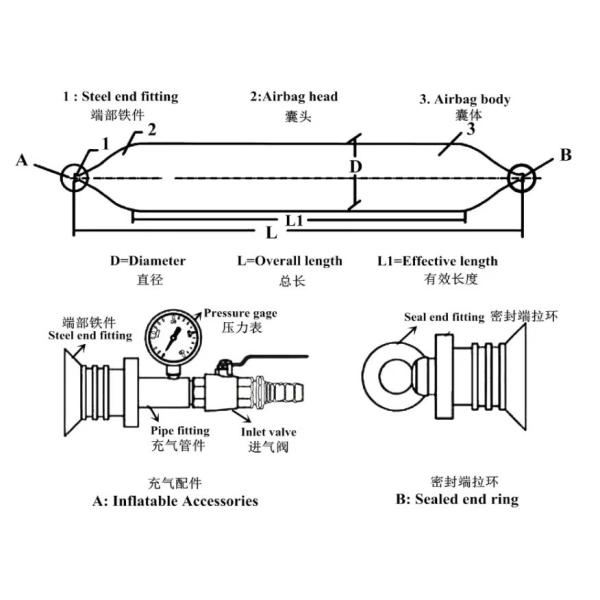 1 : Steel end fitting
端部铁件

2:Airbag head
囊头

3. Airbag body
囊体

A
1
2
3
B
D
L1
L

D=Diameter
直径

L=Overall length
总长

L1=Effective length
有效长度

端部铁件
Steel end fitting

Pressure gage
压力表

Pipe fitting
充气管件

Inlet valve
进气阀

Seal end fitting 密封端拉环

充气配件
A: Inflatable Accessories

密封端拉环
B: Sealed end ring