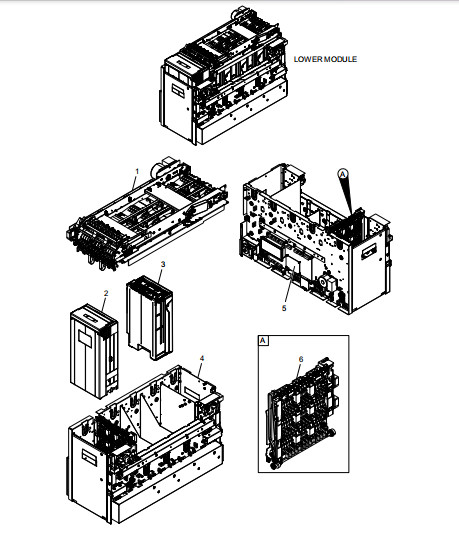 LOWER MODULE

1

A

3

2

5

4

A

6