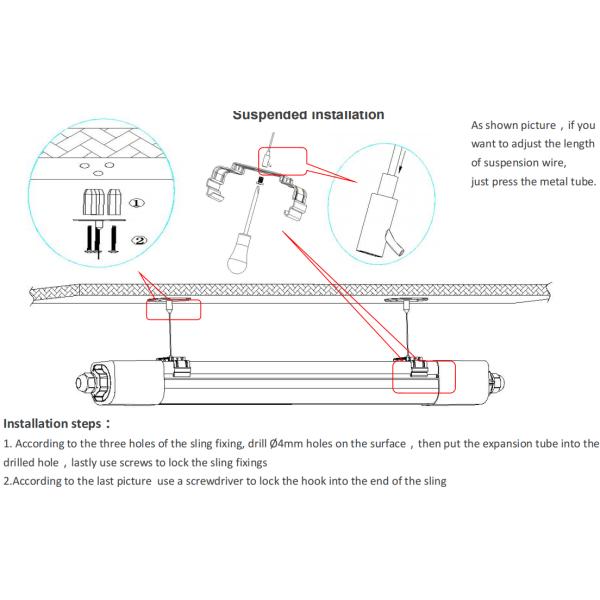 Suspended installation

As shown picture，if you want to adjust the length of suspension wire, just press the metal tube.

①

②

Installation steps：

1. According to the three holes of the sling fixing, drill Ø4mm holes on the surface，then put the expansion tube into the drilled hole，lastly use screws to lock the sling fixings

2.According to the last picture use a screwdriver to lock the hook into the end of the sling