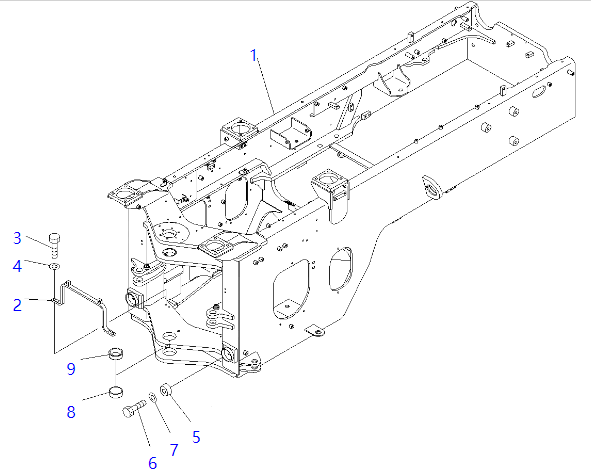 1
3
4
2
9
8
6
7
5