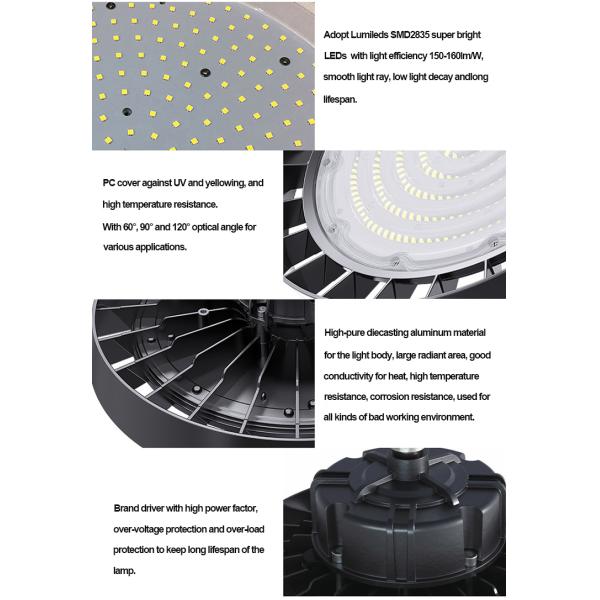 Adopt Lumileds SMD2835 super bright LEDs with light efficiency 150-160lm/W, smooth light ray, low light decay andlong lifespan.

PC cover against UV and yellowing, and high temperature resistance.
With 60°, 90° and 120° optical angle for various applications.

High-pure diecasting aluminum material for the light body, large radiant area, good conductivity for heat, high temperature resistance, corrosion resistance, used for all kinds of bad working environment.

Brand driver with high power factor, over-voltage protection and over-load protection to keep long lifespan of the lamp.