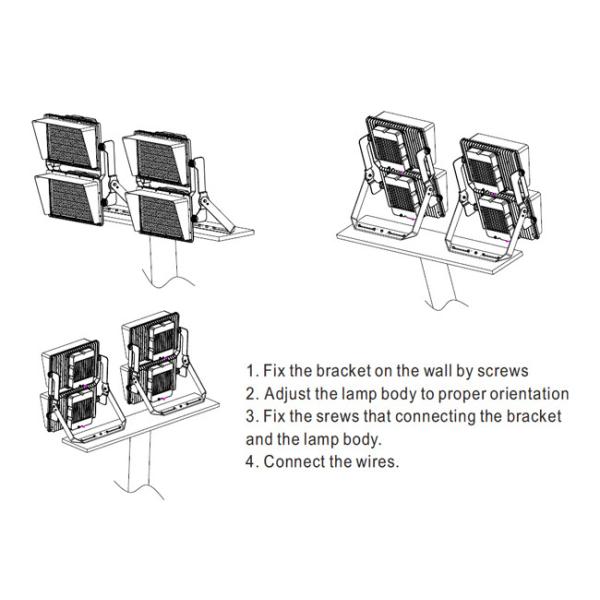 1. Fix the bracket on the wall by screws
2. Adjust the lamp body to proper orientation
3. Fix the srews that connecting the bracket and the lamp body.
4. Connect the wires.