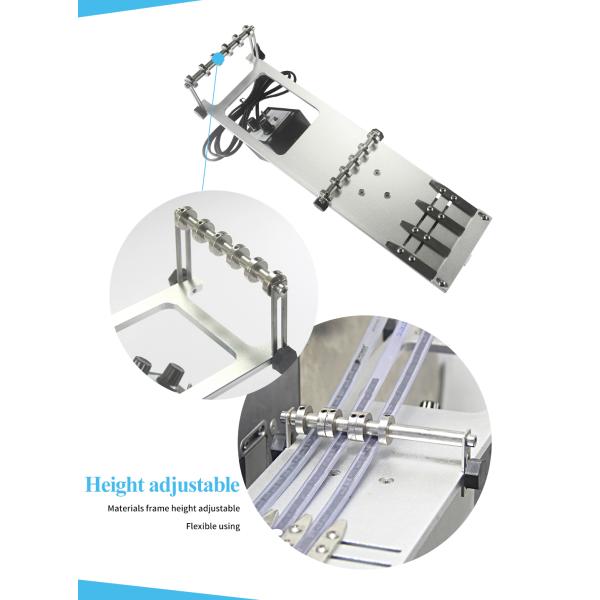 Height adjustable

Materials frame height adjustable

Flexible using