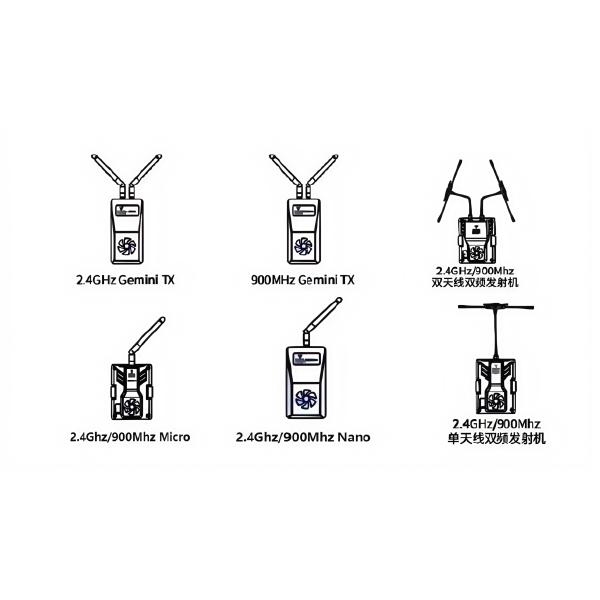 2.4GHz Gemini TX

900MHz Gemini TX

2.4GHz/900Mhz
双天线双频发射机

2.4Ghz/900Mhz Micro

2.4Ghz/900Mhz Nano

2.4GHz/900Mhz
单天线双频发射机