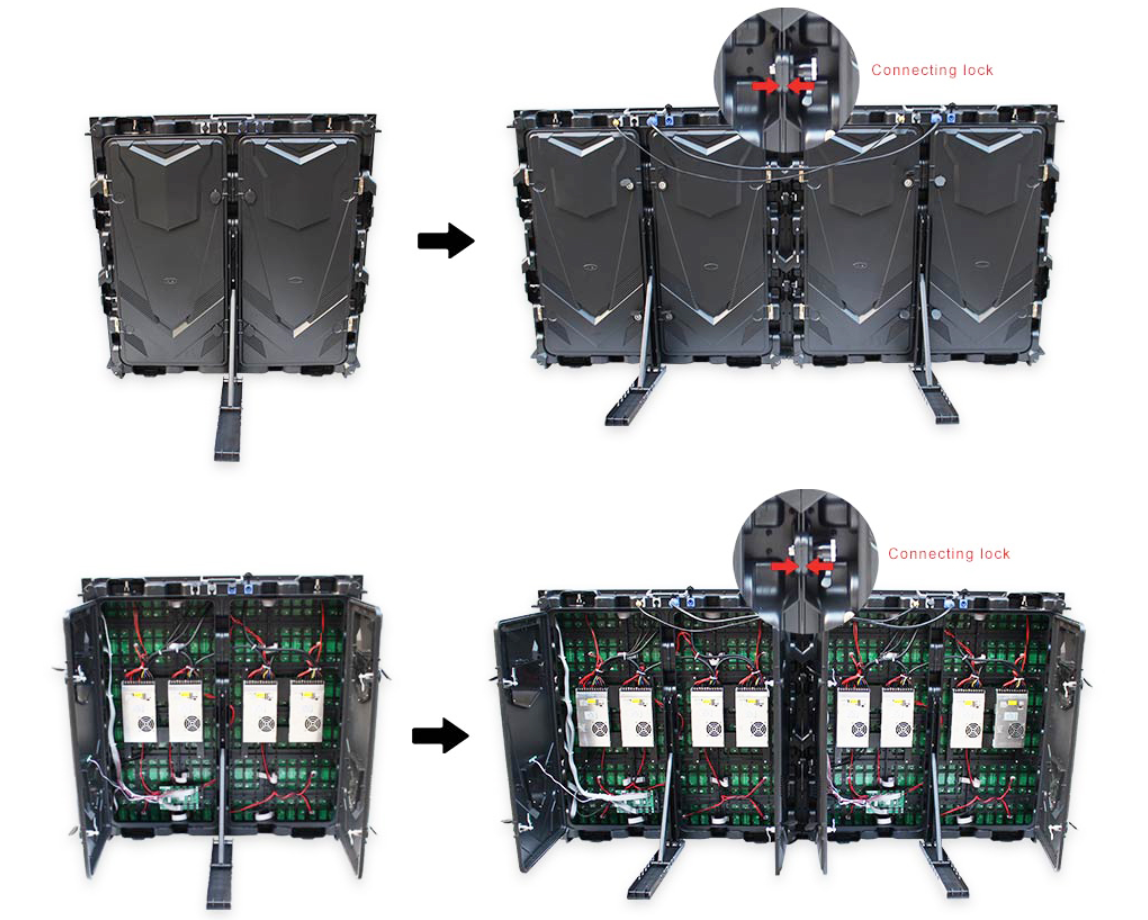 Connecting lock

Connecting lock