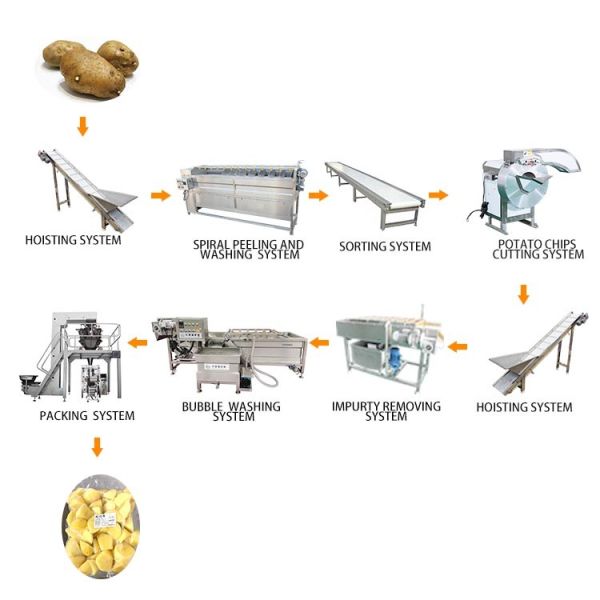 HOISTING SYSTEM

SPIRAL PEELING AND WASHING SYSTEM

SORTING SYSTEM

POTATO CHIPS CUTTING SYSTEM

HOISTING SYSTEM

IMPURTY REMOVING SYSTEM

BUBBLE WASHING SYSTEM

PACKING SYSTEM