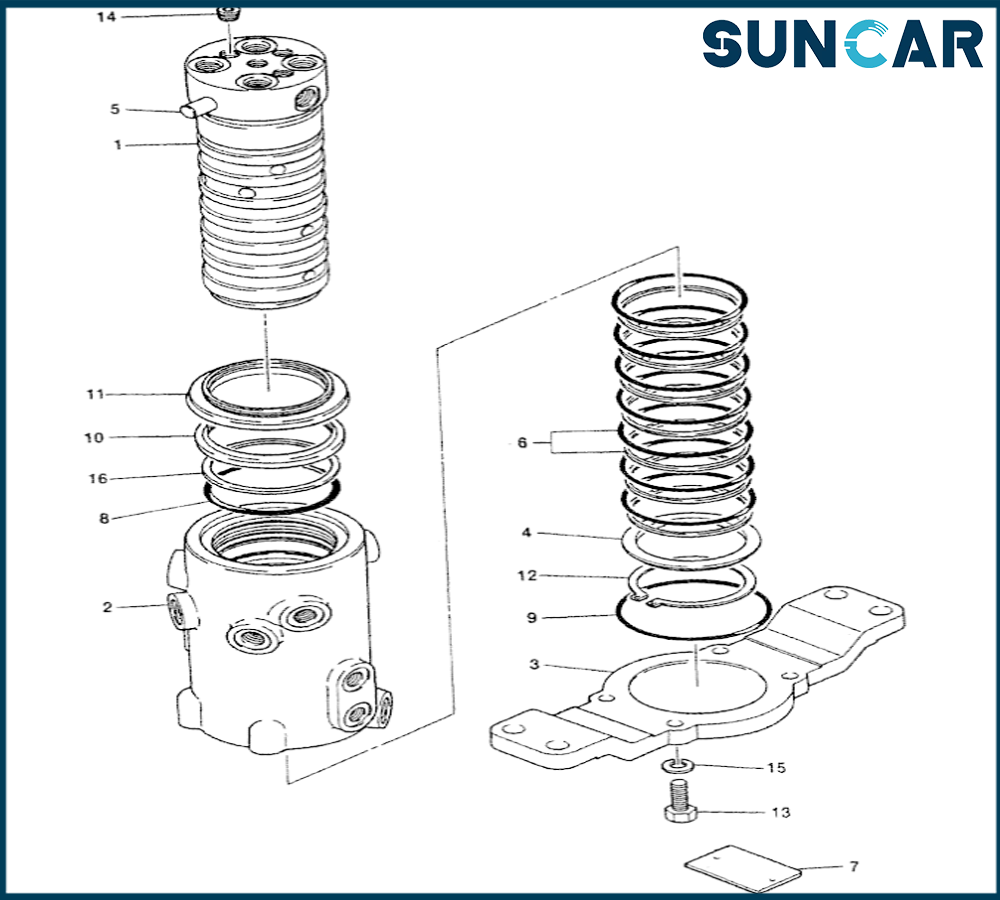 SUNCAR

14
5
1
11
10
16
8
2
6
4
12
9
3
15
13
7