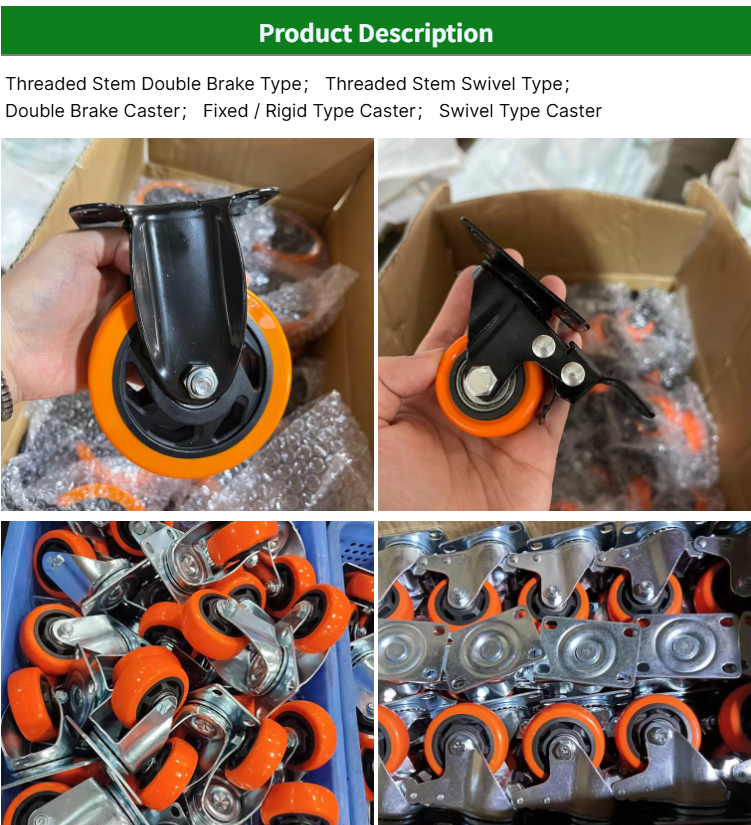 Product Description

Threaded Stem Double Brake Type； Threaded Stem Swivel Type； Double Brake Caster； Fixed / Rigid Type Caster； Swivel Type Caster