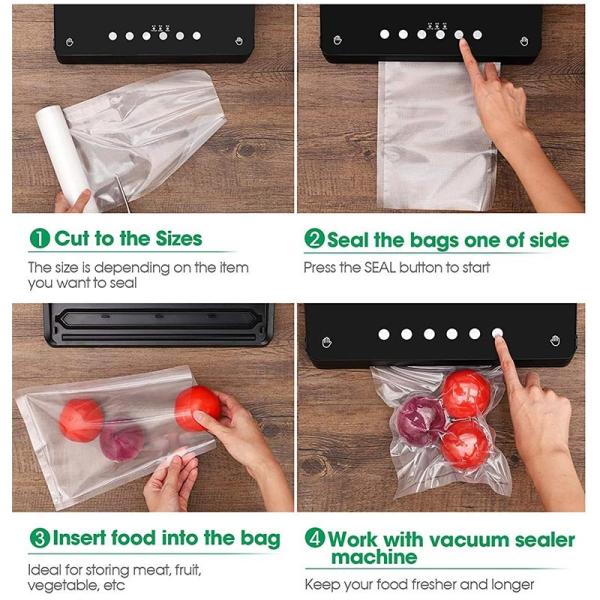 1 Cut to the Sizes

The size is depending on the item you want to seal

2 Seal the bags one of side

Press the SEAL button to start

3 Insert food into the bag

Ideal for storing meat, fruit, vegetable, etc

4 Work with vacuum sealer machine

Keep your food fresher and longer