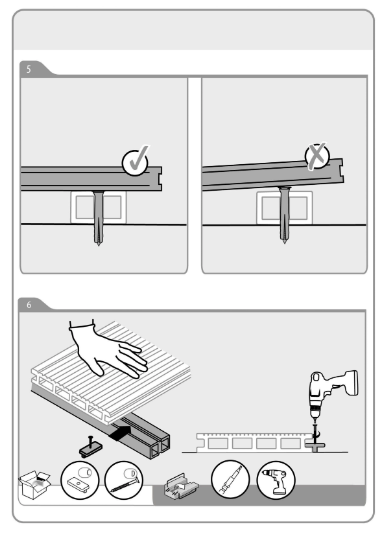 5

6