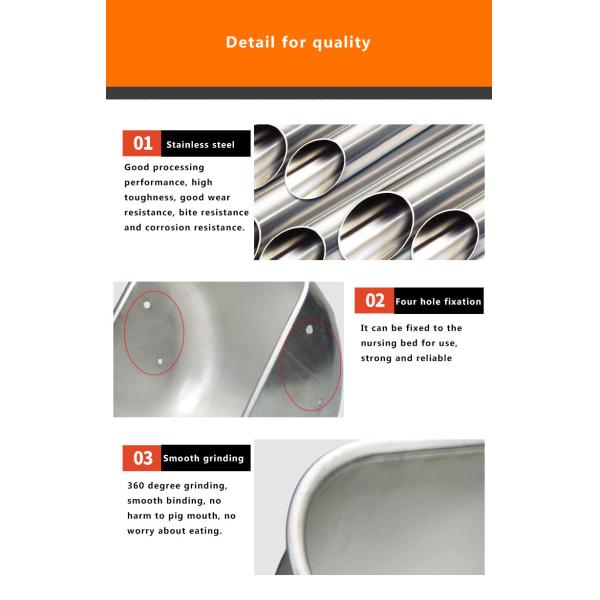 Detail for quality

01 Stainless steel

Good processing performance, high toughness, good wear resistance, bite resistance and corrosion resistance.

02 Four hole fixation

It can be fixed to the nursing bed for use, strong and reliable

03 Smooth grinding

360 degree grinding, smooth binding, no harm to pig mouth, no worry about eating.