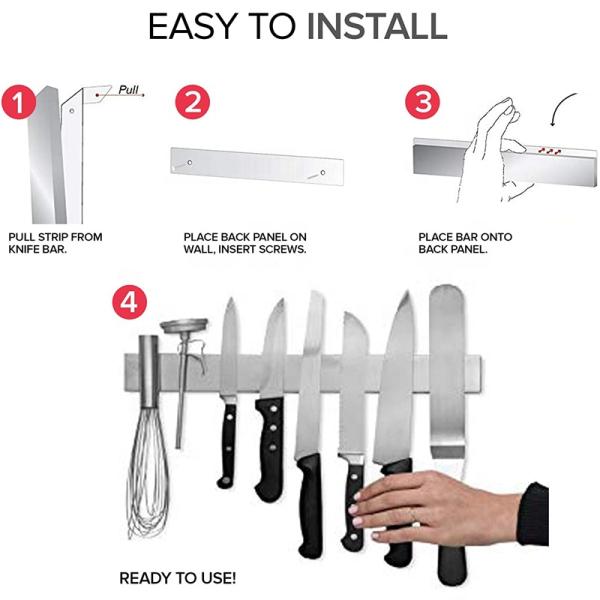 EASY TO INSTALL

1

Pull

PULL STRIP FROM KNIFE BAR.

2

PLACE BACK PANEL ON WALL, INSERT SCREWS.

3

PLACE BAR ONTO BACK PANEL.

4

READY TO USE!