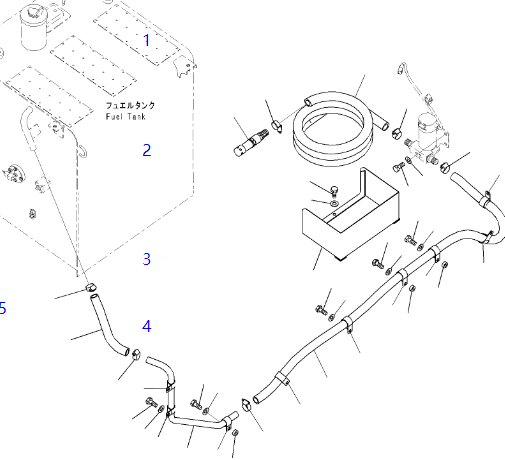 1
フュエルタンク
Fuel Tank
2
3
5
4