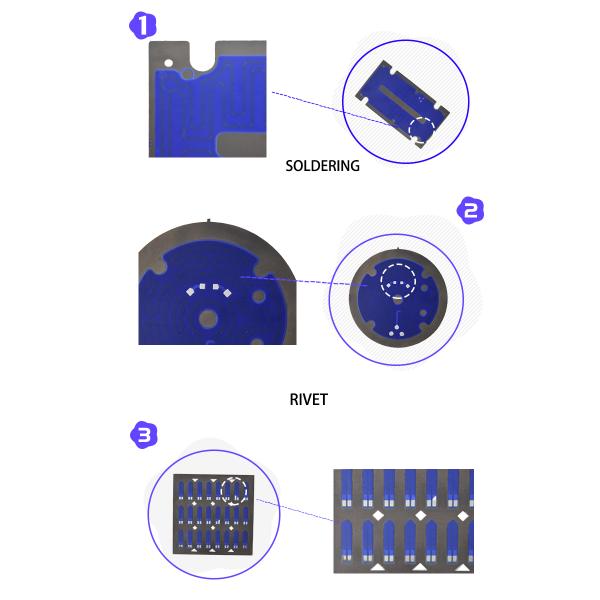 1

SOLDERING

2

RIVET

3