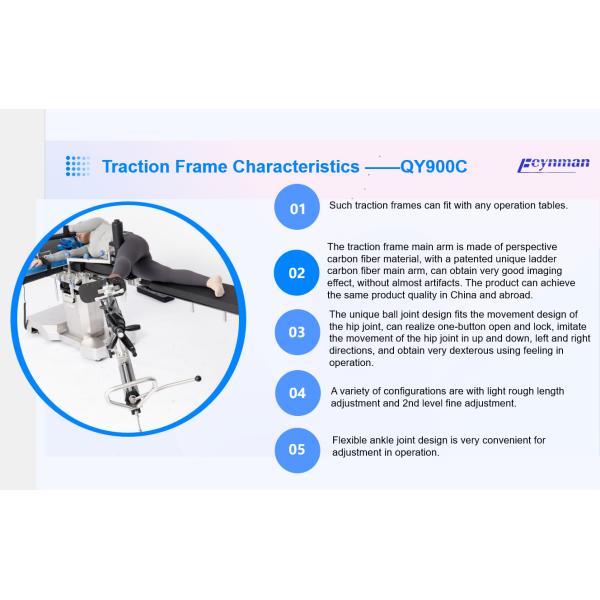 Traction Frame Characteristics ——QY900C

Feynman

01 Such traction frames can fit with any operation tables.

02 The traction frame main arm is made of perspective carbon fiber material, with a patented unique ladder carbon fiber main arm, can obtain very good imaging effect, without almost artifacts. The product can achieve the same product quality in China and abroad.

03 The unique ball joint design fits the movement design of the hip joint, can realize one-button open and lock, imitate the movement of the hip joint in up and down, left and right directions, and obtain very dexterous using feeling in operation.

04 A variety of configurations are with light rough length adjustment and 2nd level fine adjustment.

05 Flexible ankle joint design is very convenient for adjustment in operation.