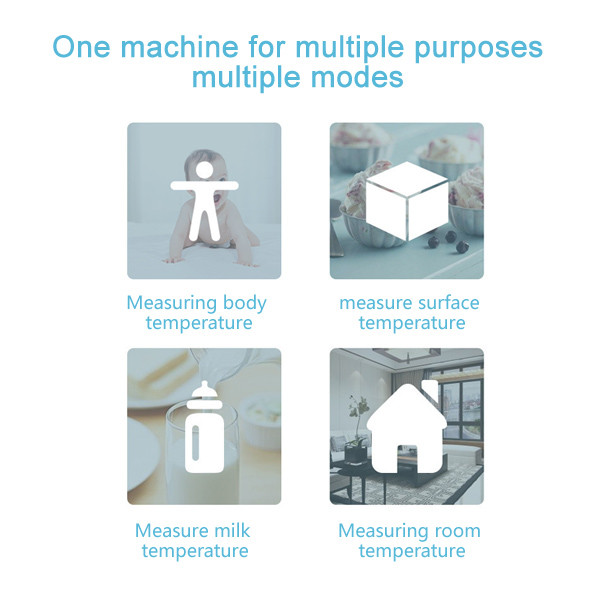 One machine for multiple purposes multiple modes

Measuring body temperature

measure surface temperature

Measure milk temperature

Measuring room temperature