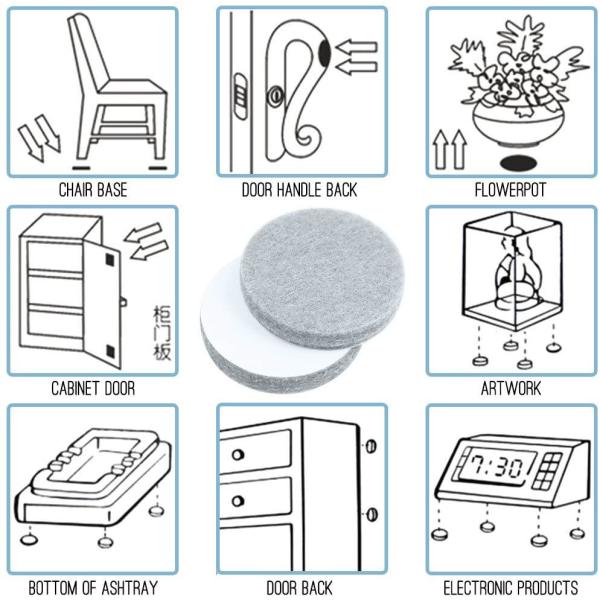 CHAIR BASE

DOOR HANDLE BACK

FLOWERPOT

柜门板

CABINET DOOR

ARTWORK

BOTTOM OF ASHTRAY

DOOR BACK

7:30

ELECTRONIC PRODUCTS