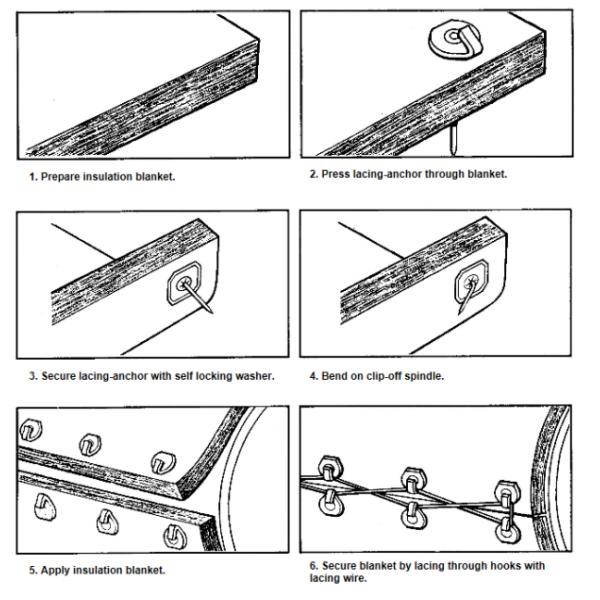 1. Prepare insulation blanket.

2. Press lacing-anchor through blanket.

3. Secure lacing-anchor with self locking washer.

4. Bend on clip-off spindle.

5. Apply insulation blanket.

6. Secure blanket by lacing through hooks with lacing wire.