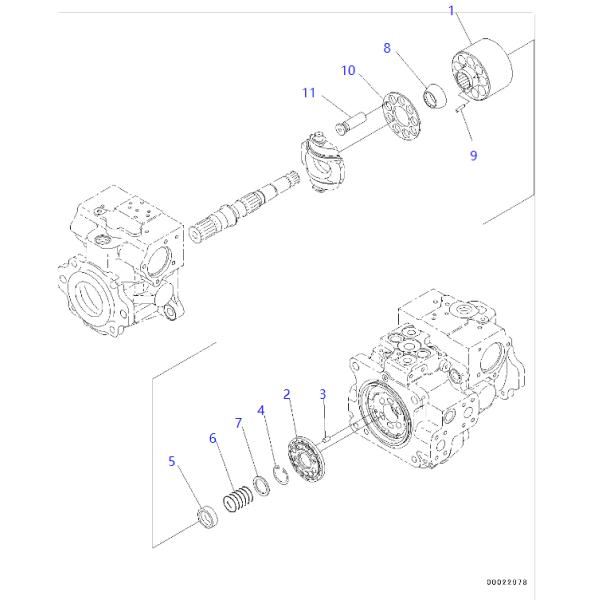 1
8
10
11
9
2
3
4
7
6
5
00022078