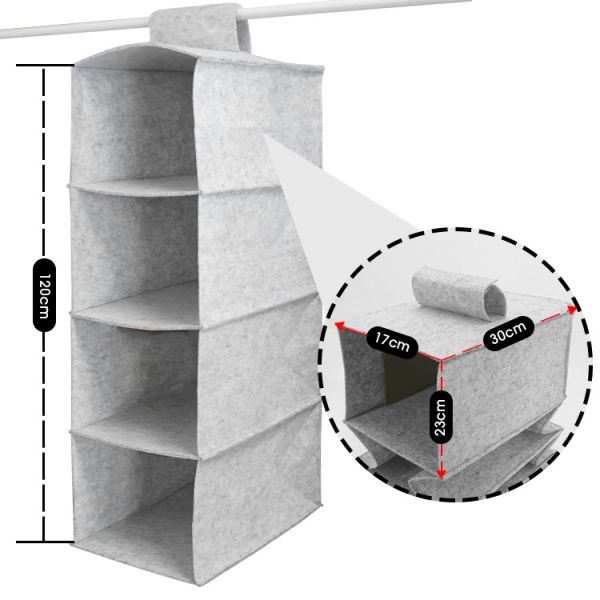 120cm
17cm
30cm
23cm