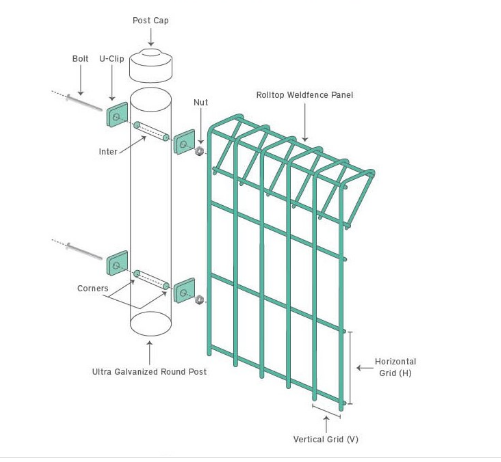 Post Cap
Bolt
U-Clip
Nut
Rolltop Weldfence Panel
Inter
Corners
Ultra Galvanized Round Post
Horizontal Grid (H)
Vertical Grid (V)