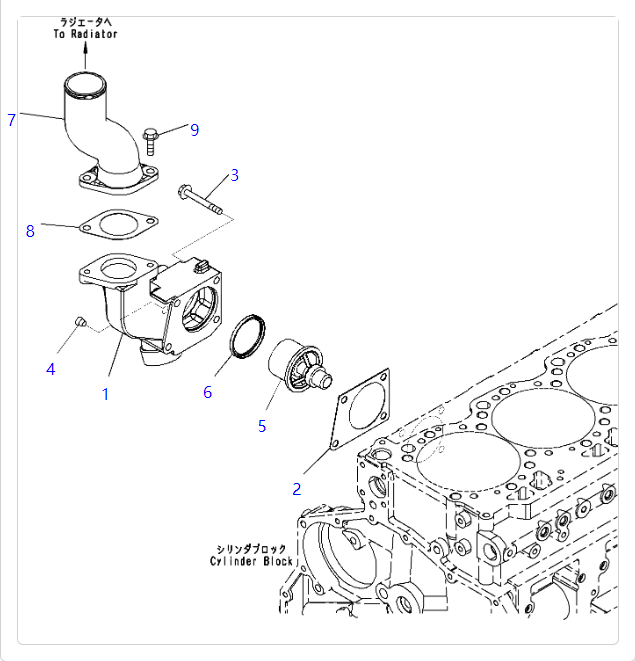 ラジエータへ
To Radiator

7
9
3
8
4
1
6
5
2

シリンダブロック
Cylinder Block