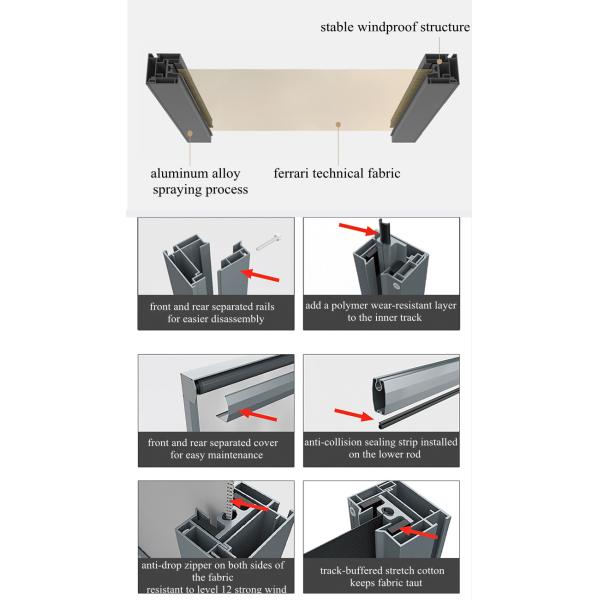 stable windproof structure

aluminum alloy spraying process

ferrari technical fabric

front and rear separated rails for easier disassembly

add a polymer wear-resistant layer to the inner track

front and rear separated cover for easy maintenance

anti-collision sealing strip installed on the lower rod

anti-drop zipper on both sides of the fabric resistant to level 12 strong wind

track-buffered stretch cotton keeps fabric taut