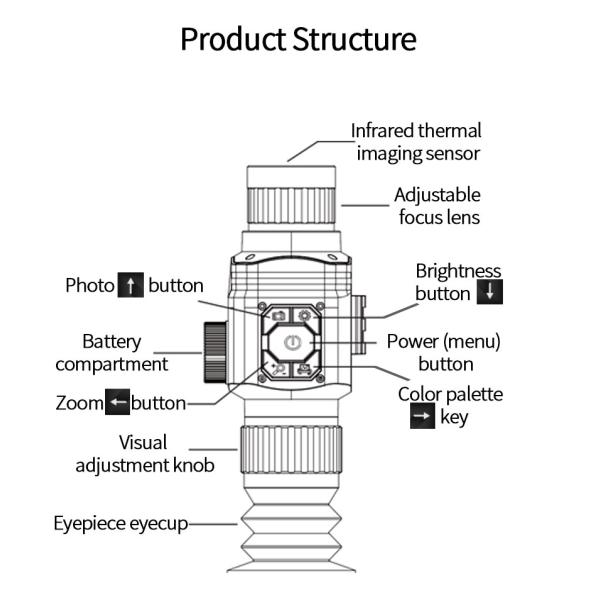 Product Structure

Infrared thermal imaging sensor

Adjustable focus lens

Photo ↑ button

Brightness button ↓

Battery compartment

Power (menu) button

Zoom ← button

Color palette → key

Visual adjustment knob

Eyepiece eyecup