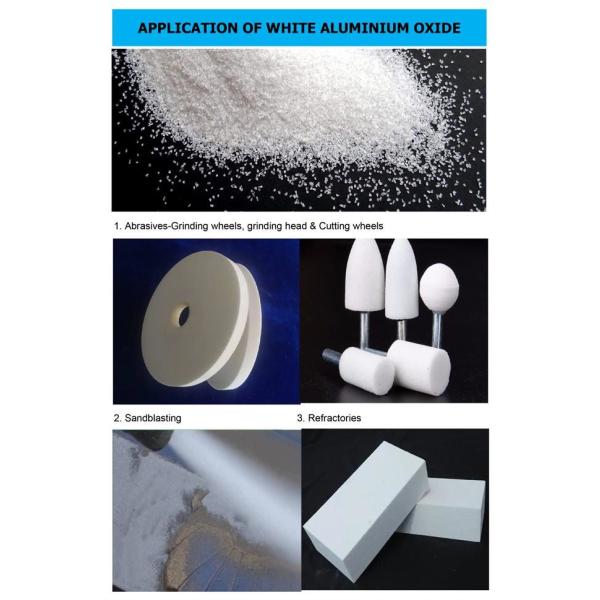 APPLICATION OF WHITE ALUMINIUM OXIDE

1. Abrasives-Grinding wheels, grinding head & Cutting wheels

2. Sandblasting

3. Refractories